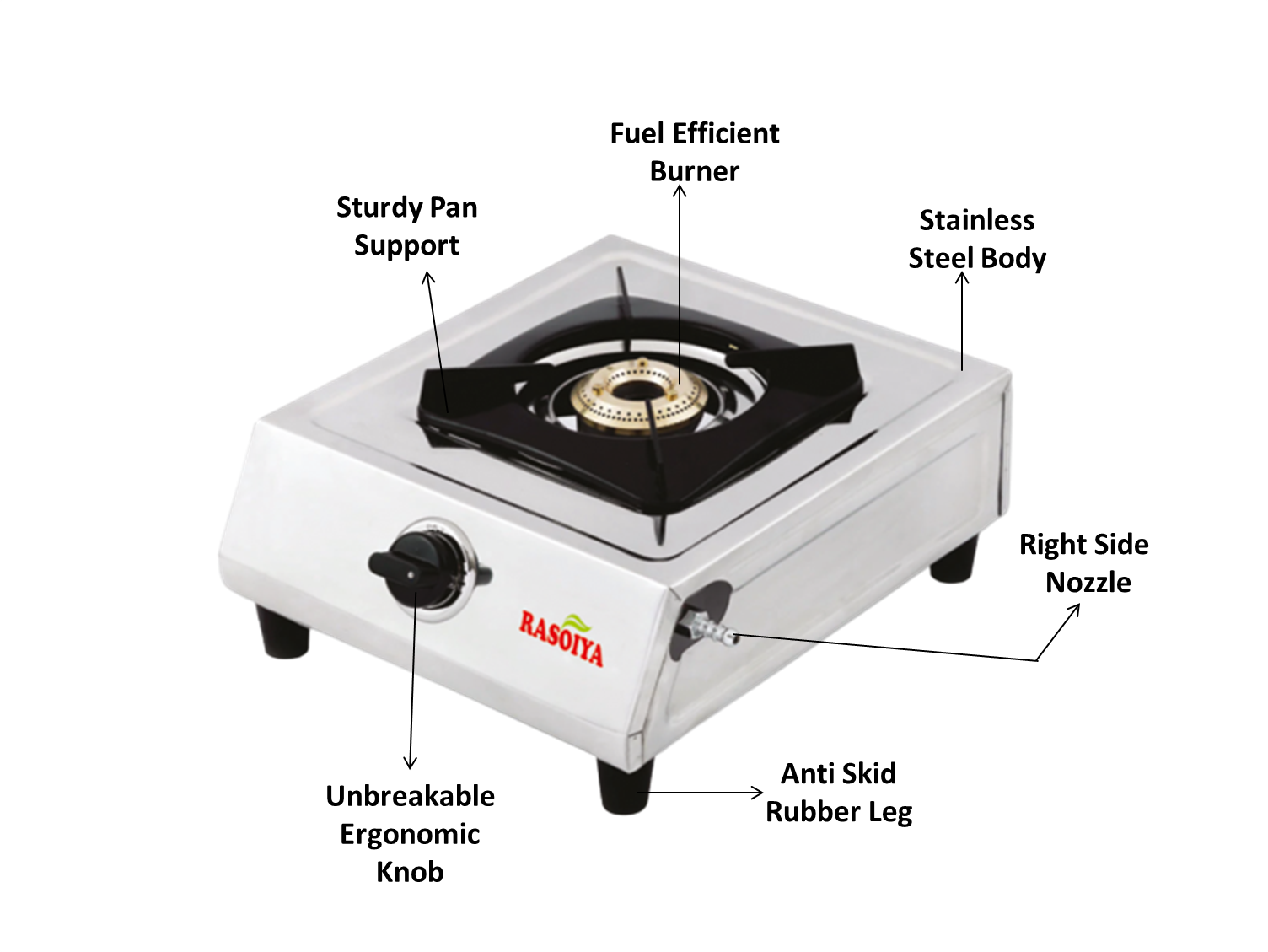 Fuel Efficient Burner

Sturdy Pan Support

Stainless Steel Body

Right Side Nozzle

RASOIYA

Unbreakable Ergonomic Knob

Anti Skid Rubber Leg