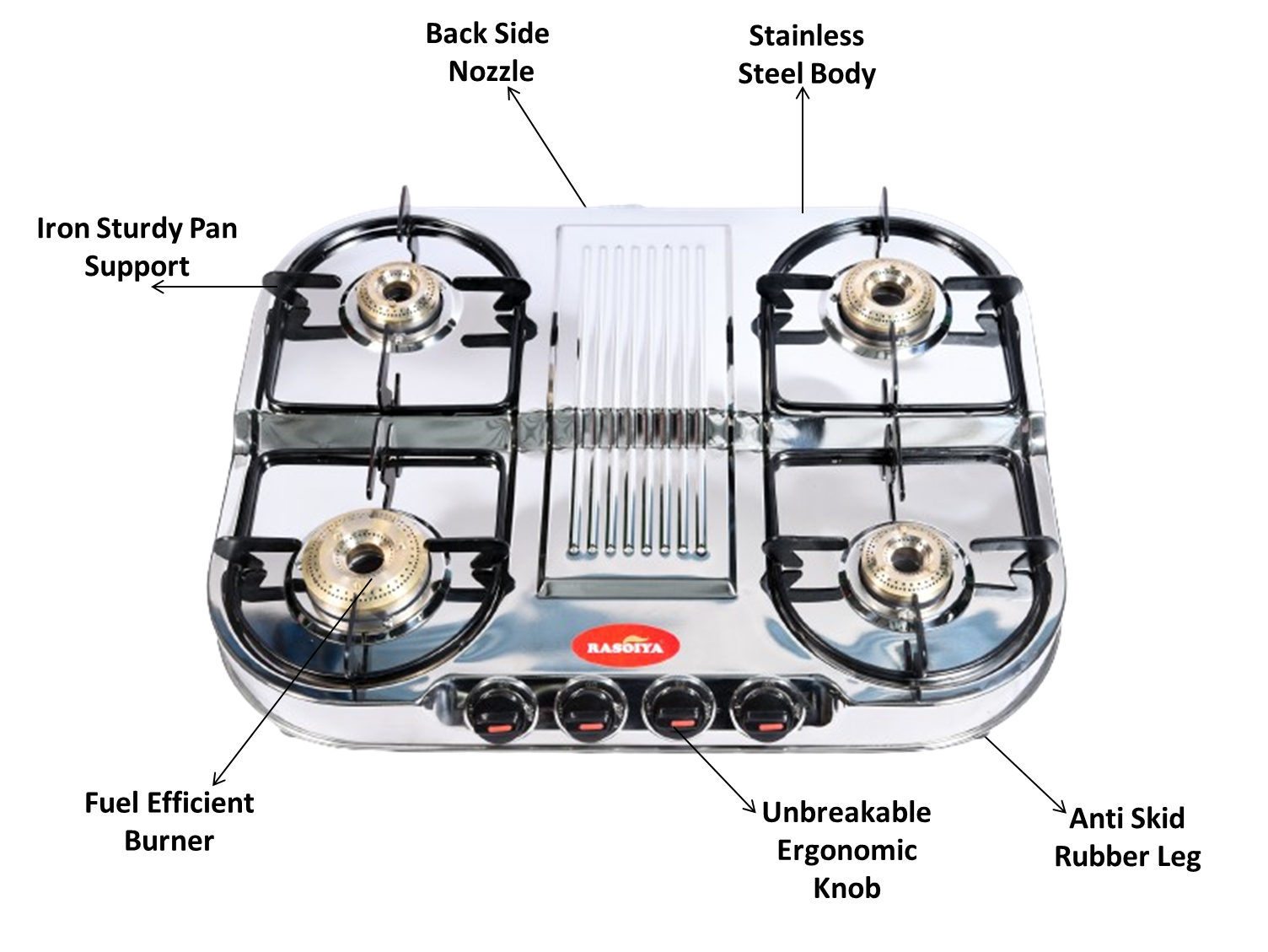 Back Side Nozzle

Stainless Steel Body

Iron Sturdy Pan Support

RASOIYA

Fuel Efficient Burner

Unbreakable Ergonomic Knob

Anti Skid Rubber Leg